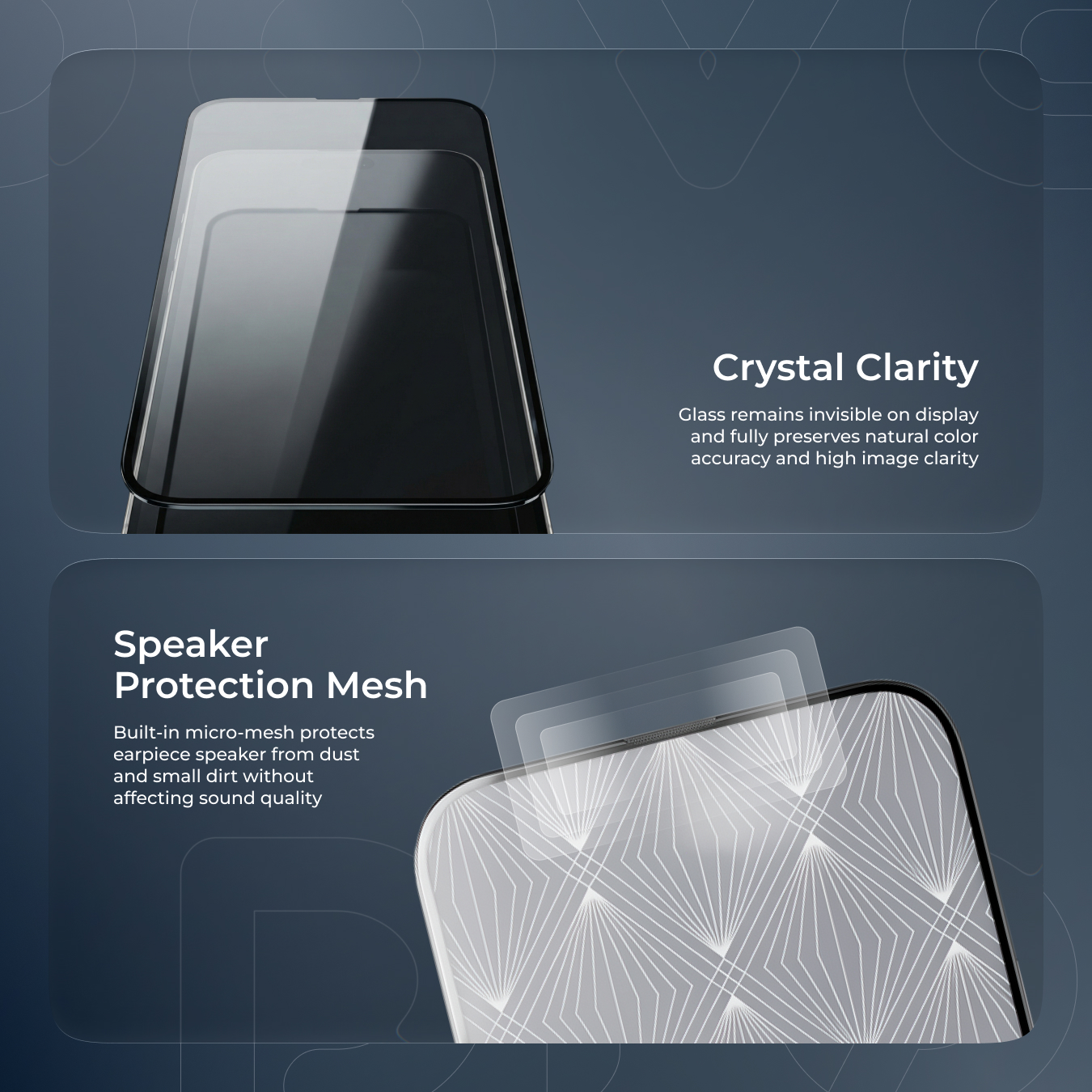 Crystal Clarity

Glass remains invisible on display and fully preserves natural color accuracy and high image clarity

Speaker Protection Mesh

Built-in micro-mesh protects earpiece speaker from dust and small dirt without affecting sound quality